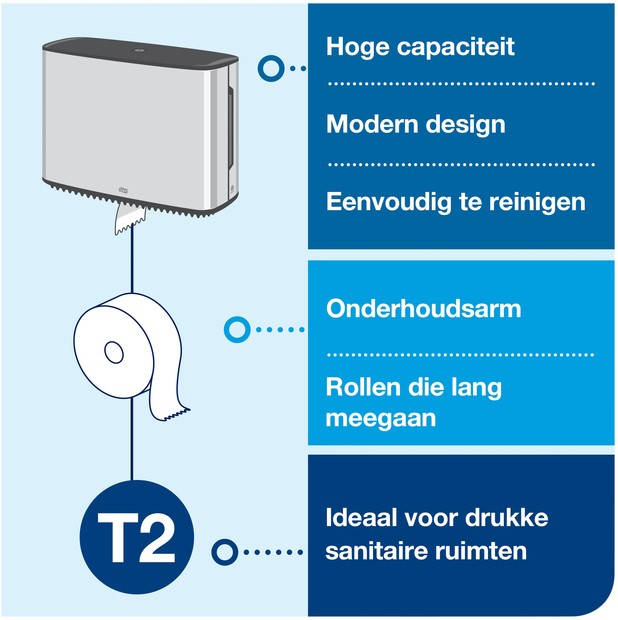 Hoge capaciteit

Modern design

Eenvoudig te reinigen

Onderhoudsarm

Rollen die lang meegaan

T2

Ideaal voor drukke sanitaire ruimten